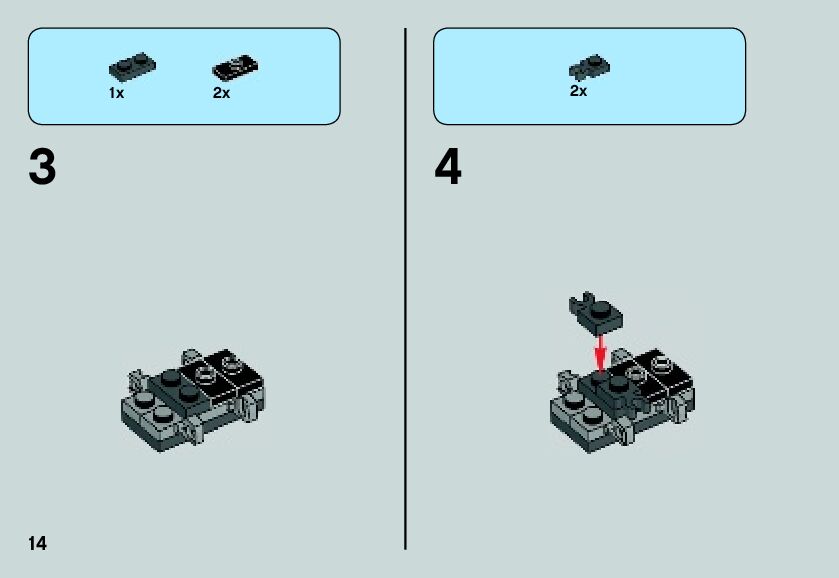 1x 2x

3

2x

4

14