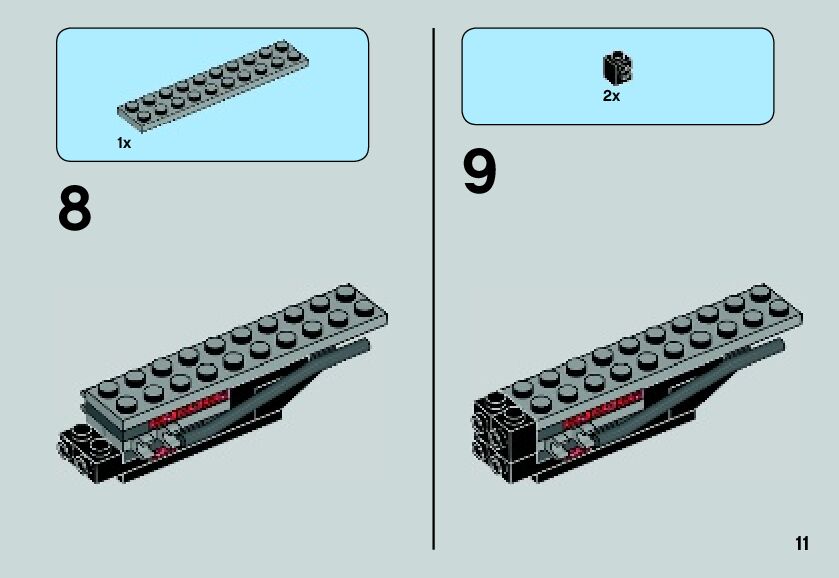 1x

8

2x

9

11