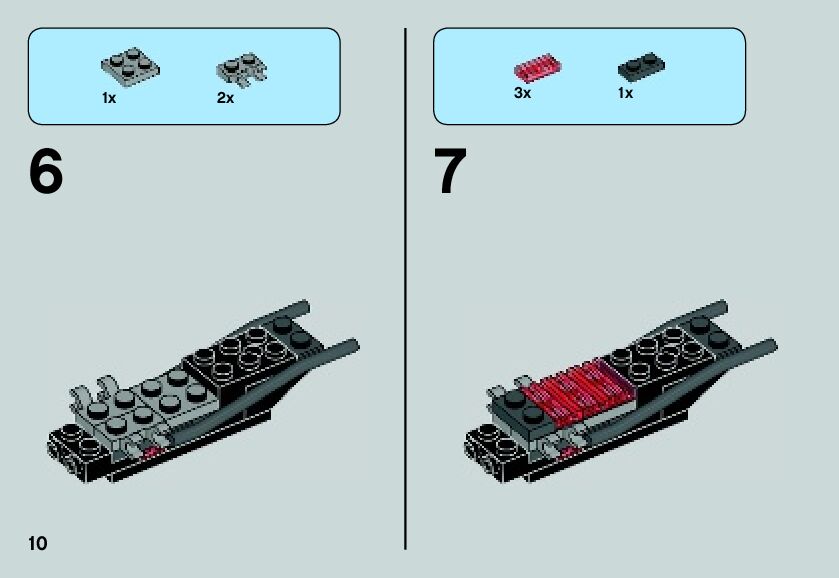 1x 2x

6

3x 1x

7

10