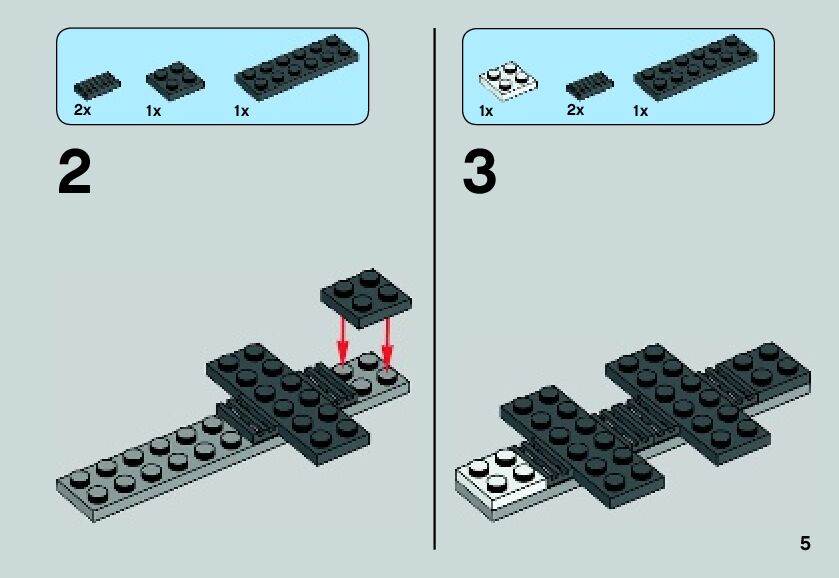 2x 1x 1x

2

1x 2x 1x

3

5