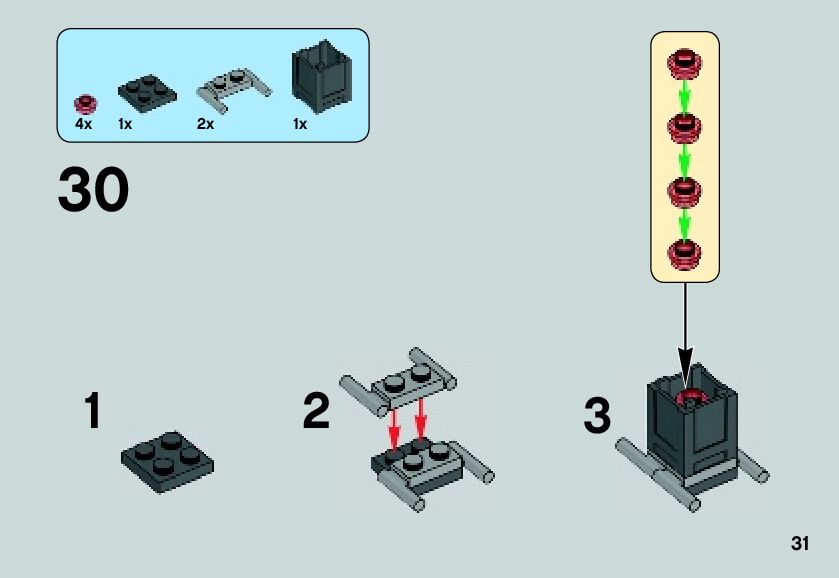 4x 1x 2x 1x

30

1

2

3

31