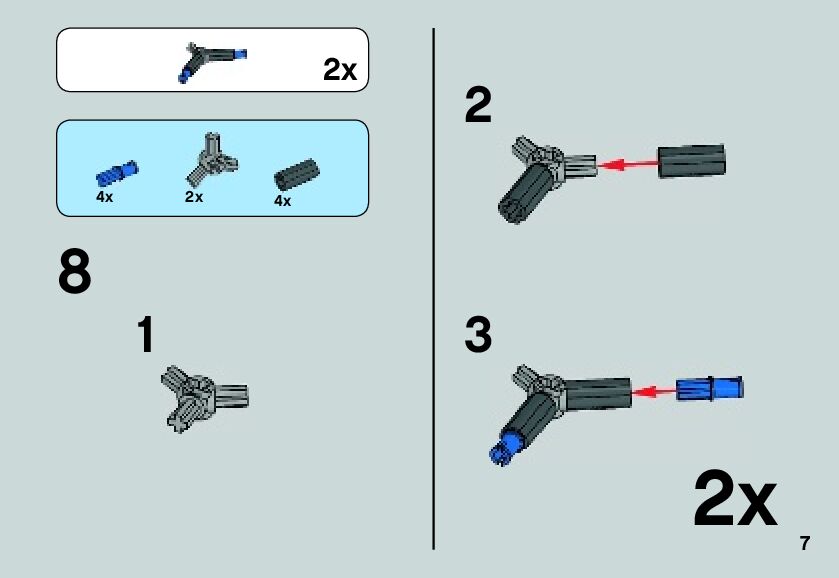 2x

4x
2x
4x

8

1

2

3

2x

7