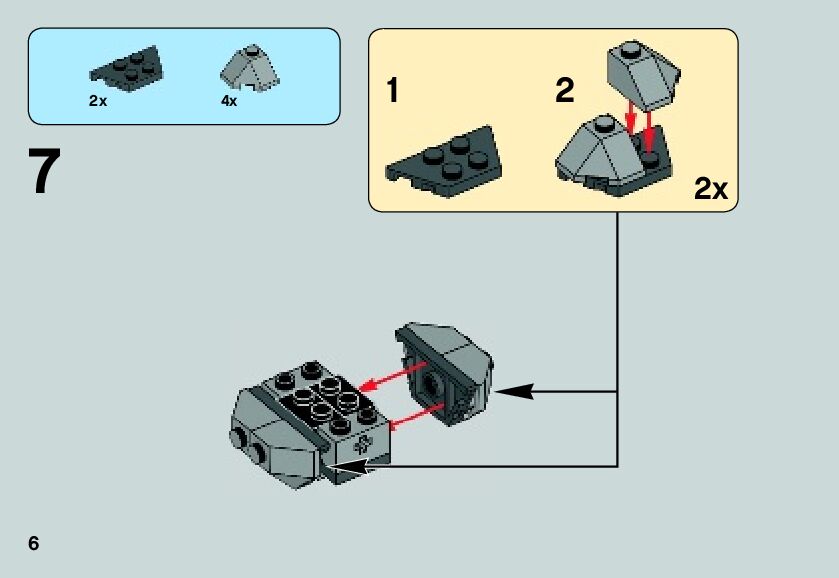 2x

4x

7

1

2

2x

6