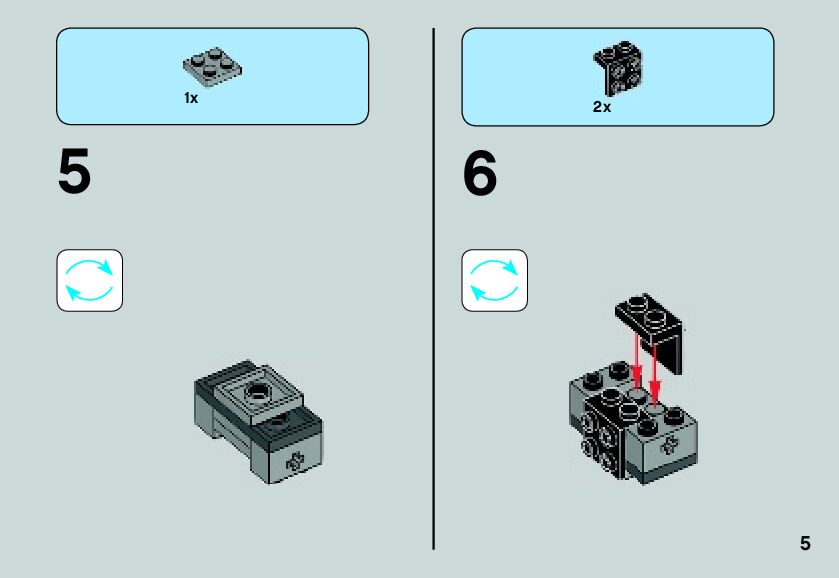 1x

5

2x

6

5