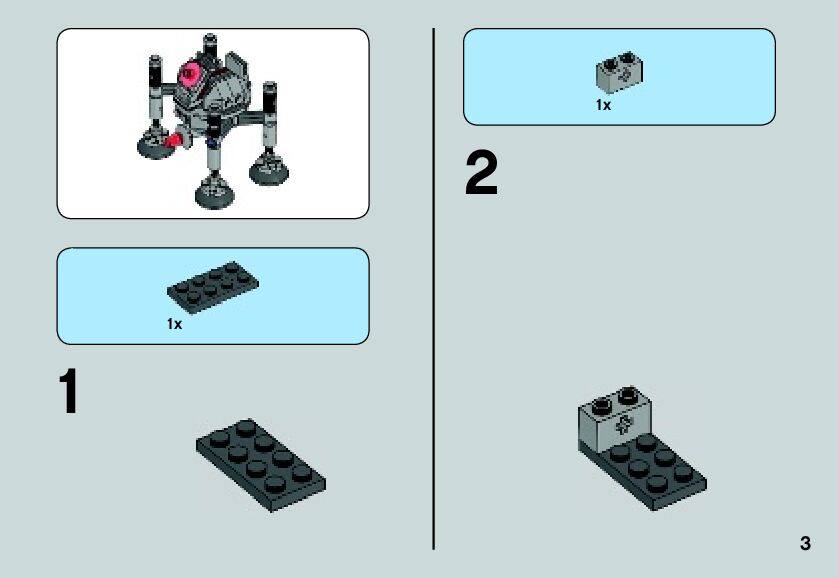 1x

1

1x

2

3