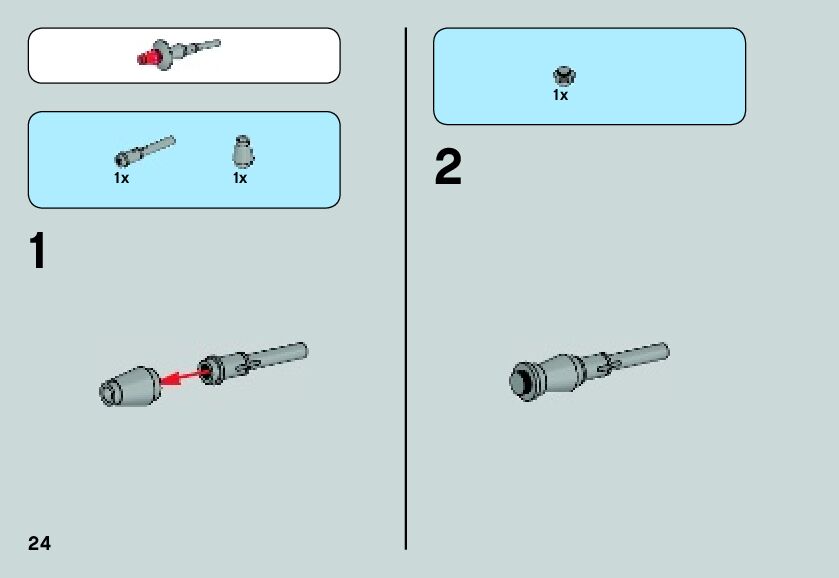 1x 1x

1

24

1x

2