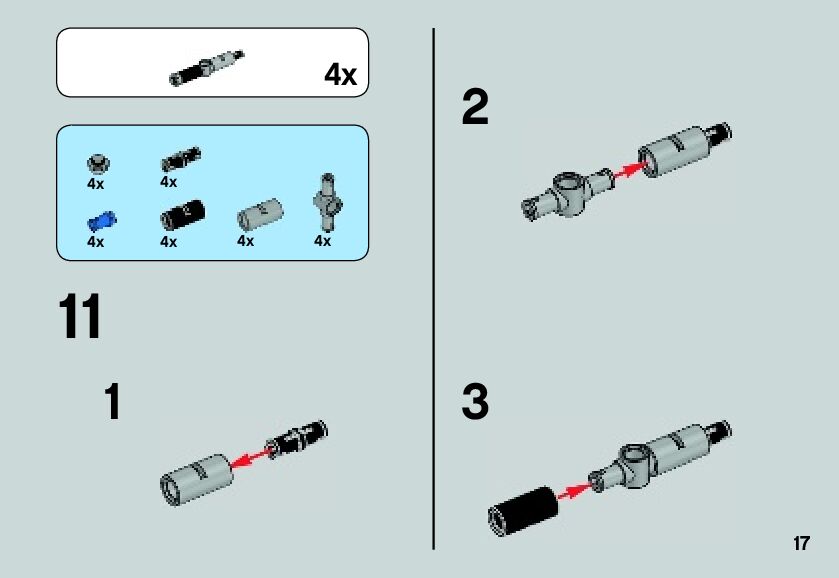 4x

4x
4x
4x
4x
4x
4x

11

1

2

3

17