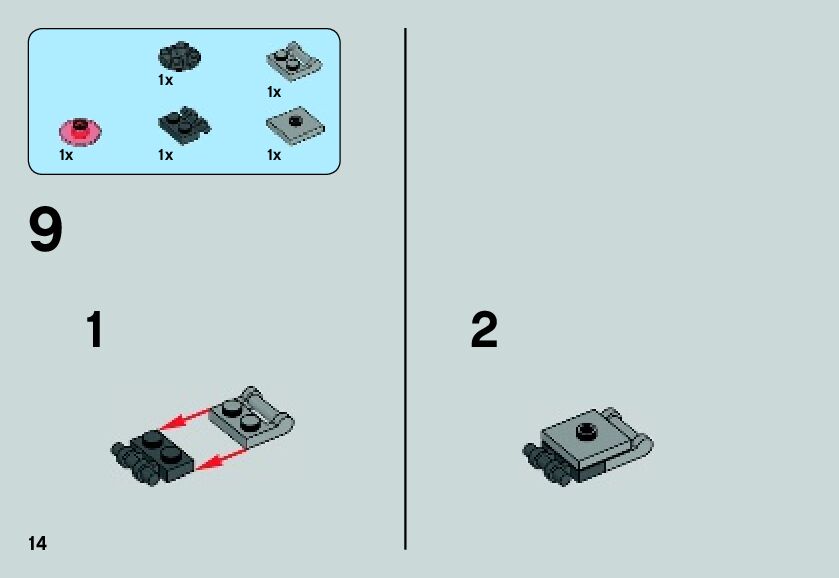 1x
1x
1x
1x
1x

9

1

2

14