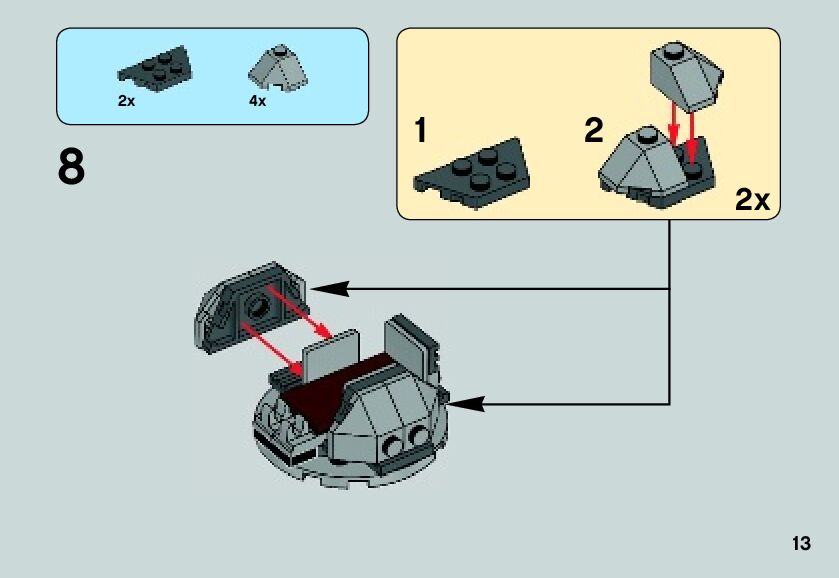 2x 4x

8

1 2

2x

13