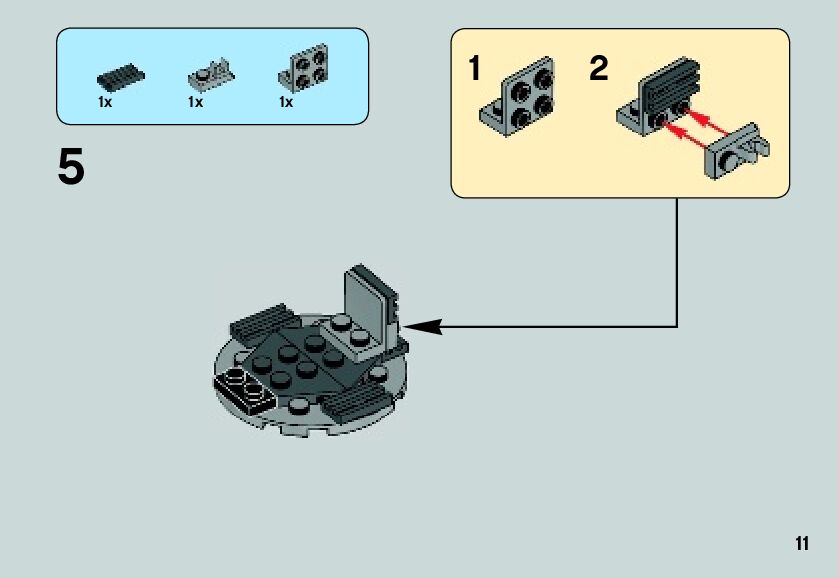 1x 1x 1x

5

1

2

11