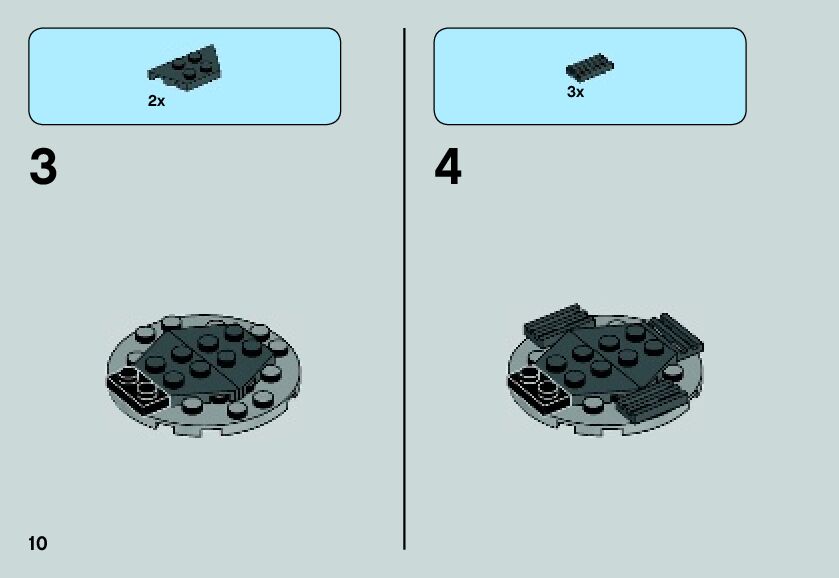 2x

3

3x

4

10