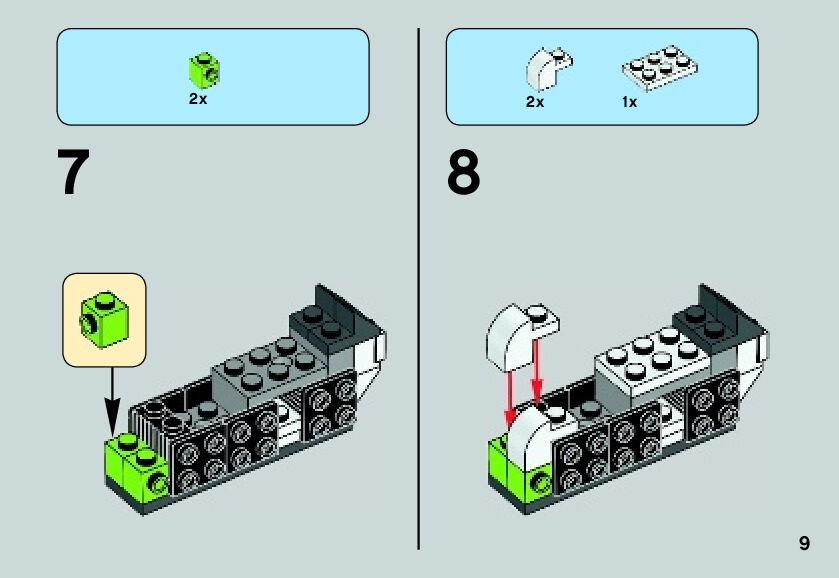 2x

7

2x

1x

8

9