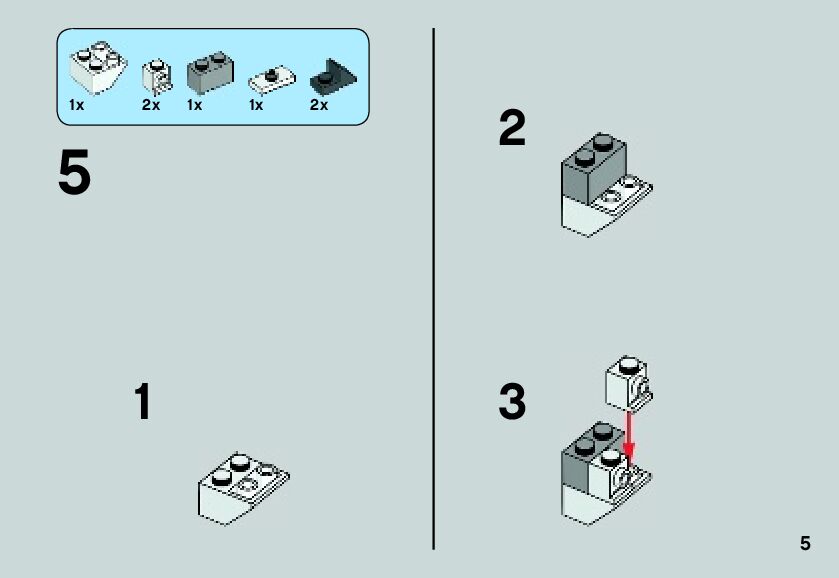 1x 2x 1x 1x 2x

5

1

2

3

5