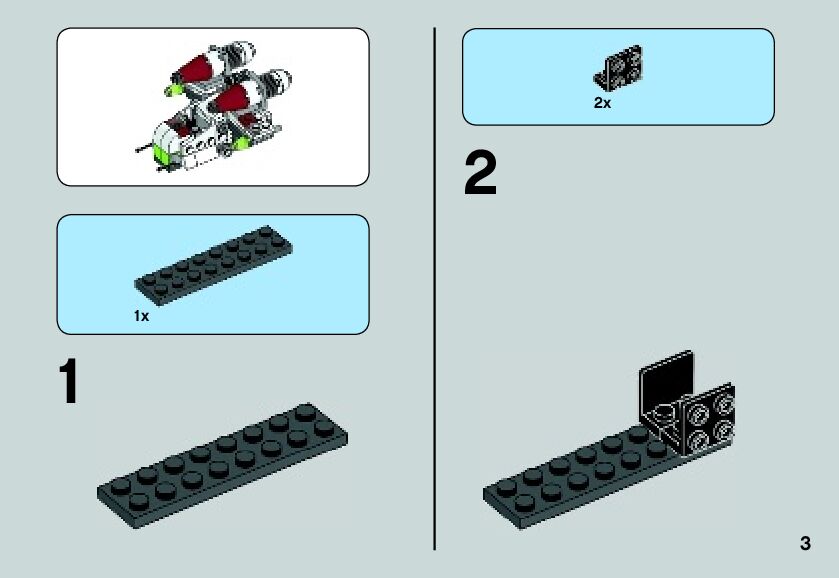 1x

1

2x

2

3