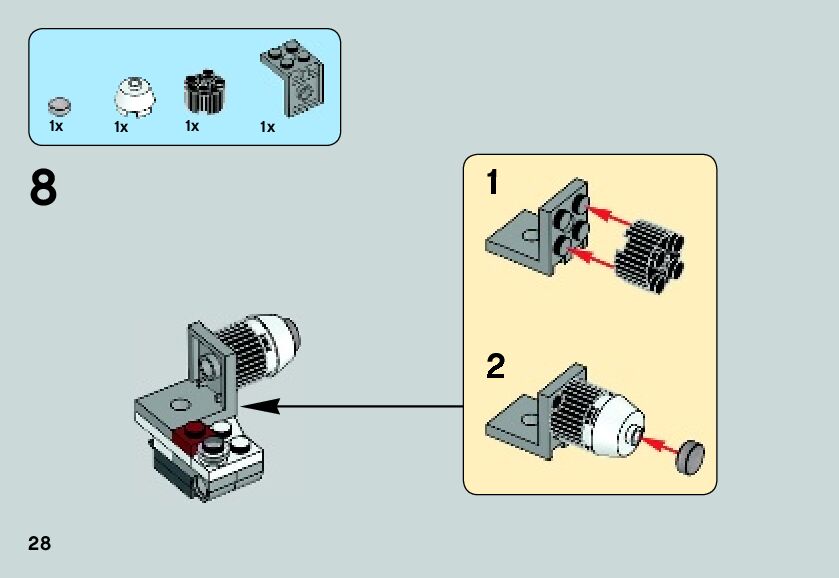 1x 1x 1x 1x

8

1

2

28