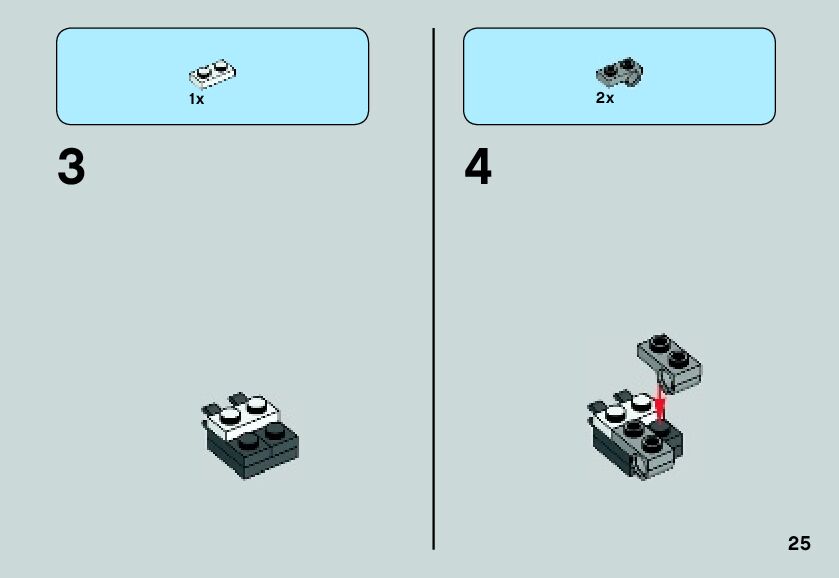 1x

3

2x

4

25