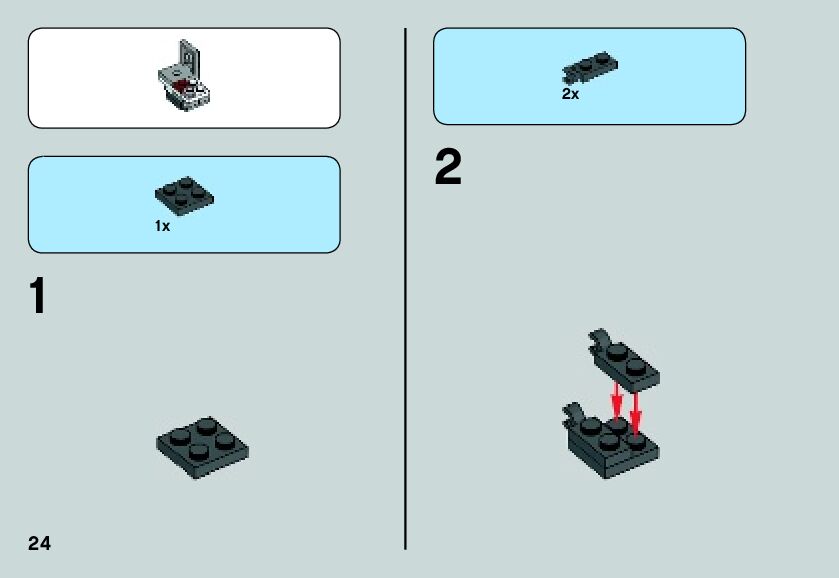 1x

1

24

2x

2