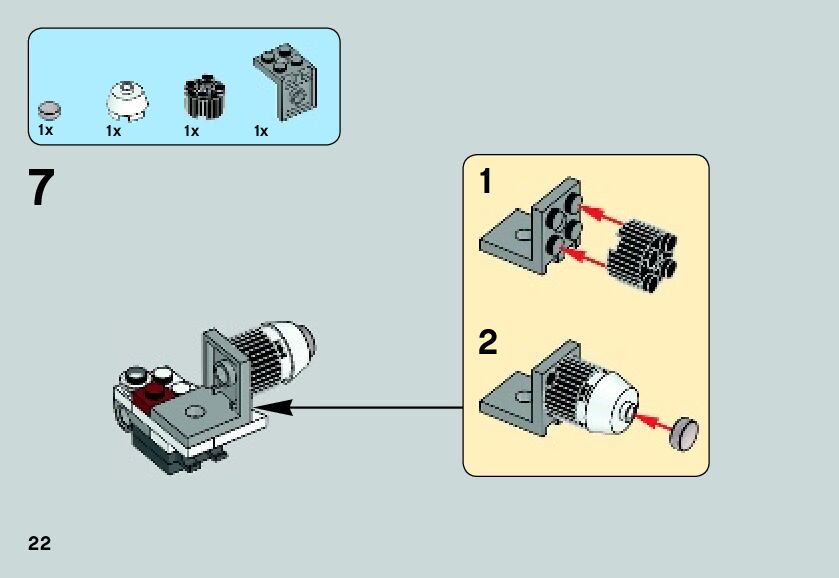 1x 1x 1x 1x

7

1

2

22