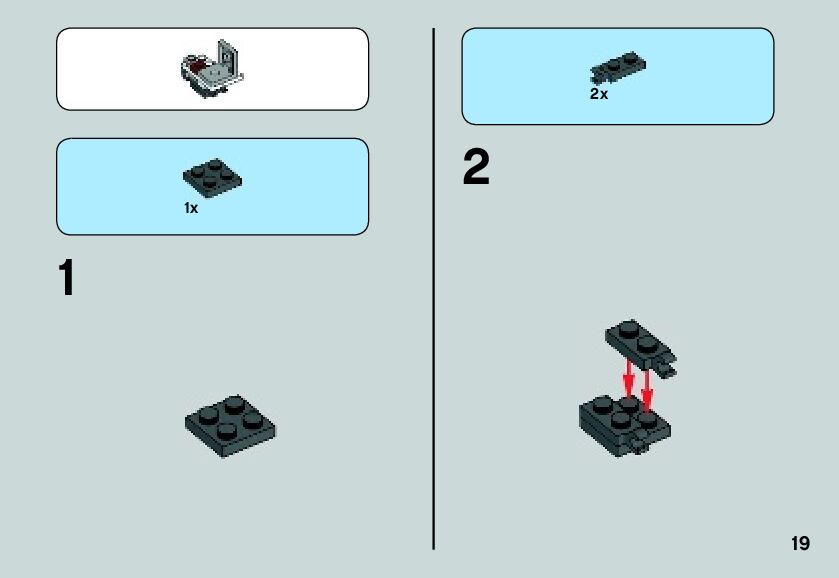 1x

1

2x

2

19