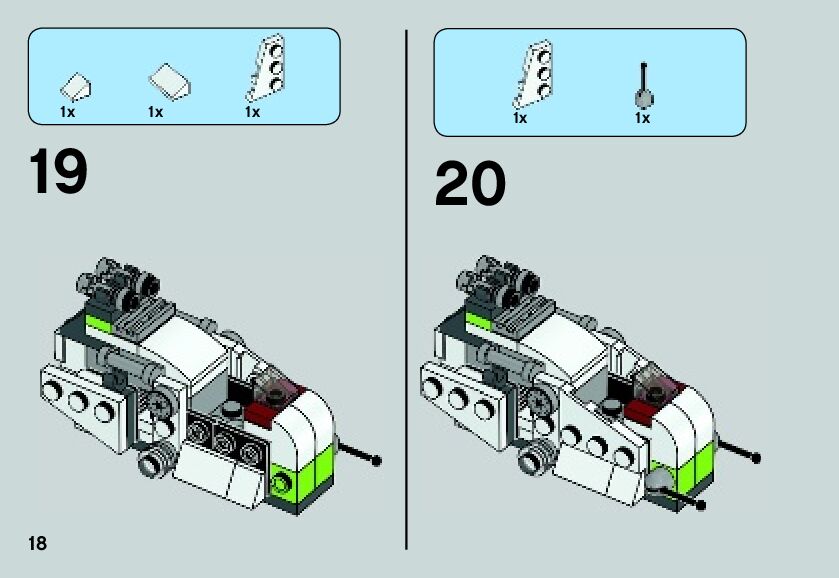 1x 1x 1x

19

1x 1x

20

18