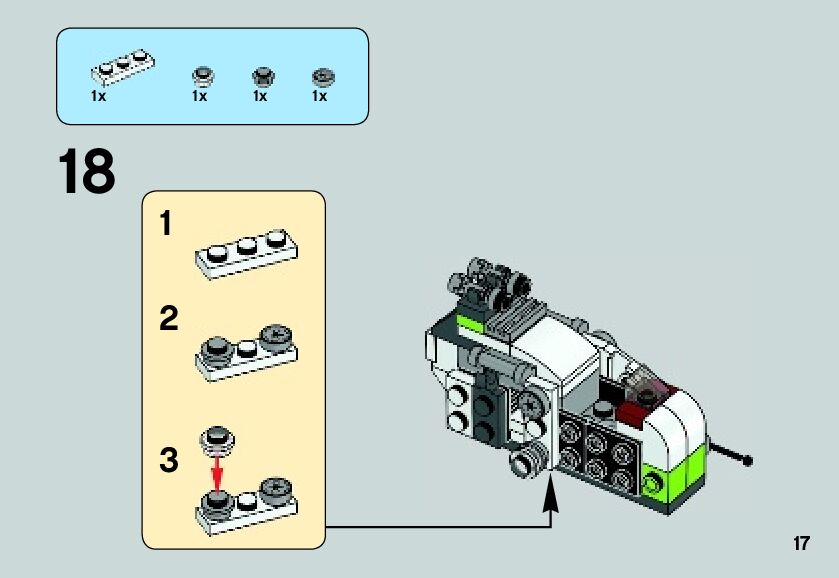 1x 1x 1x 1x

18

1

2

3

17