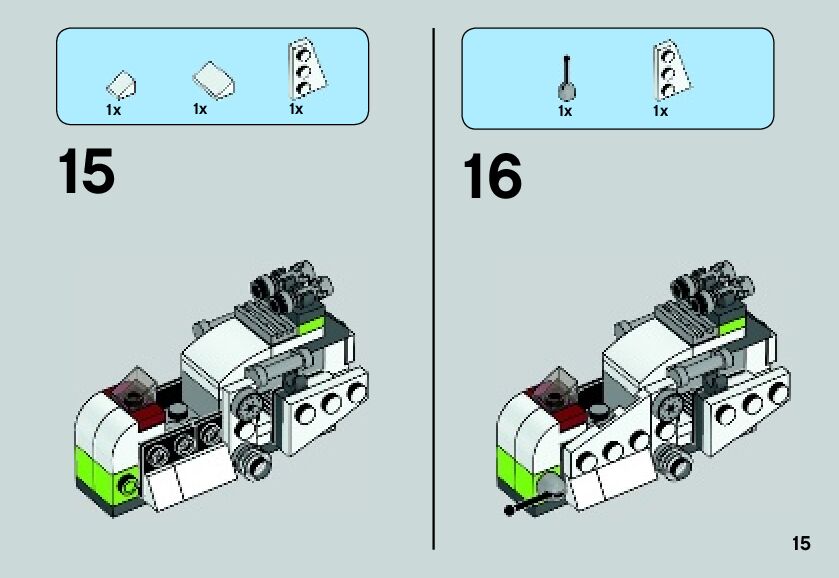 1x
1x
1x

15

1x
1x

16

15