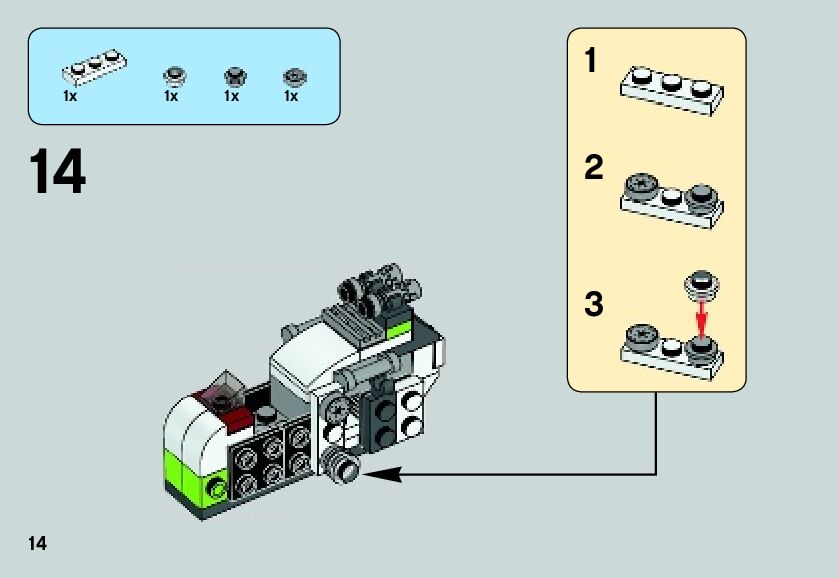 1x 1x 1x 1x

14

1

2

3

14