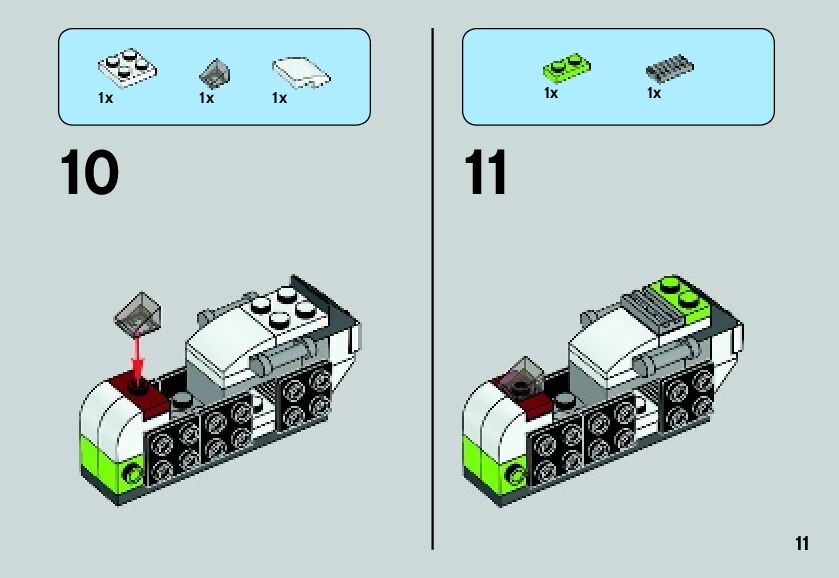 1x 1x 1x

10

1x 1x

11

11