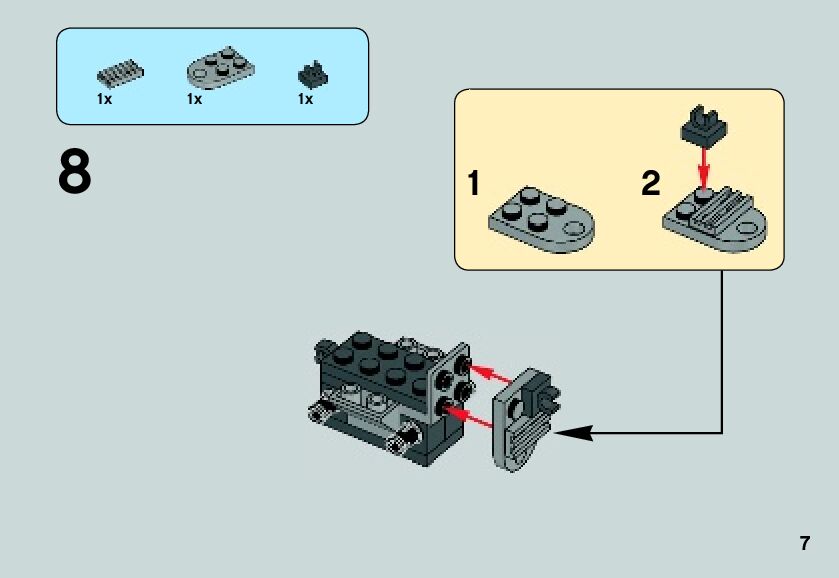 1x 1x 1x

8

1

2

7