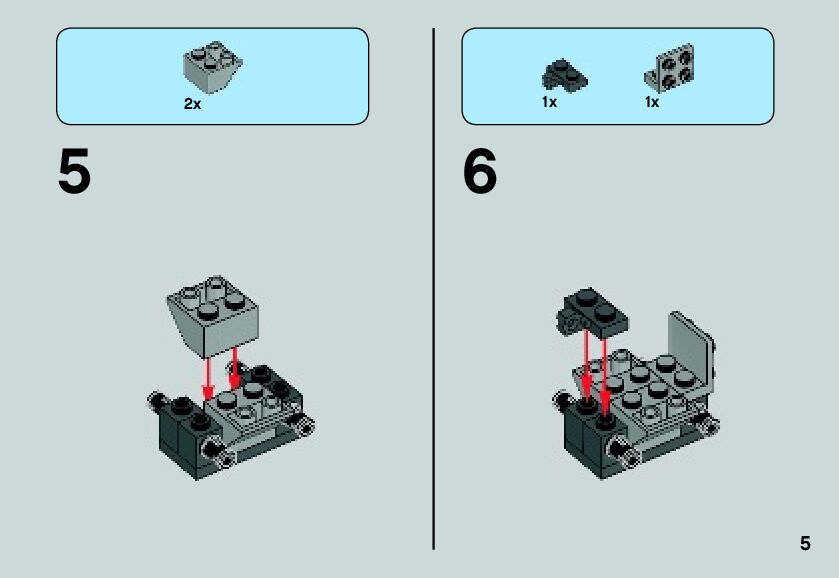 2x

5

1x 1x

6

5