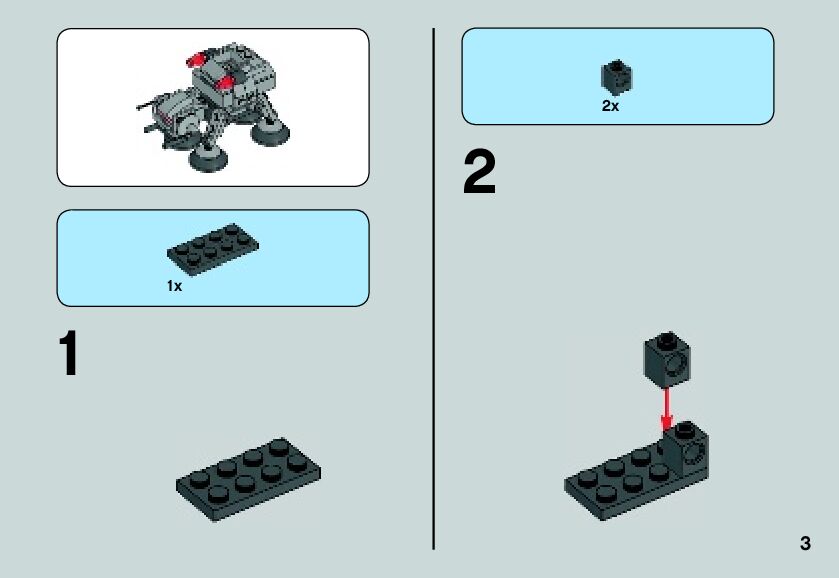 1x

1

2x

2

3