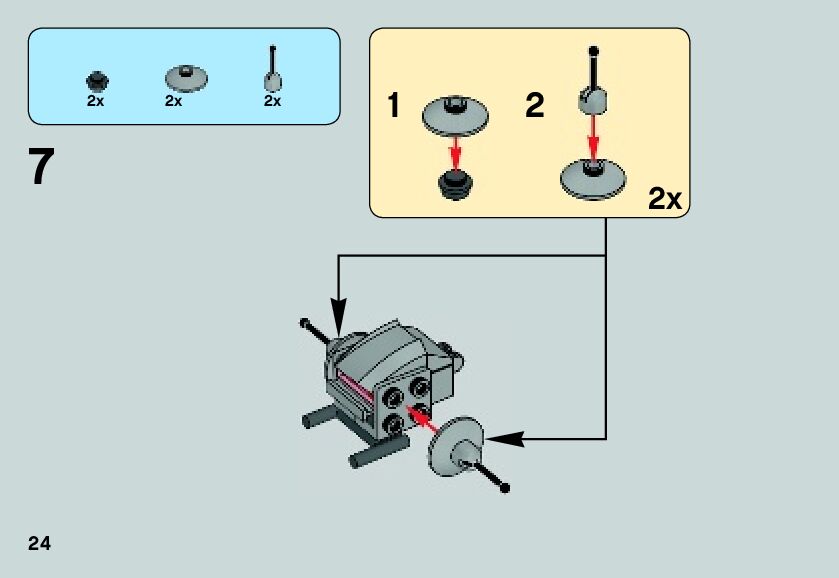 2x 2x 2x

7

1 2

2x

24