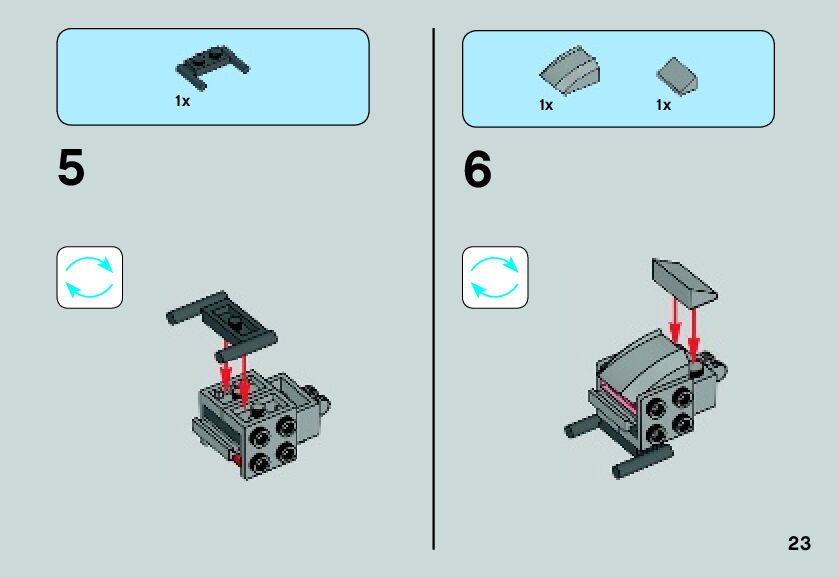 1x

5

1x 1x

6

23