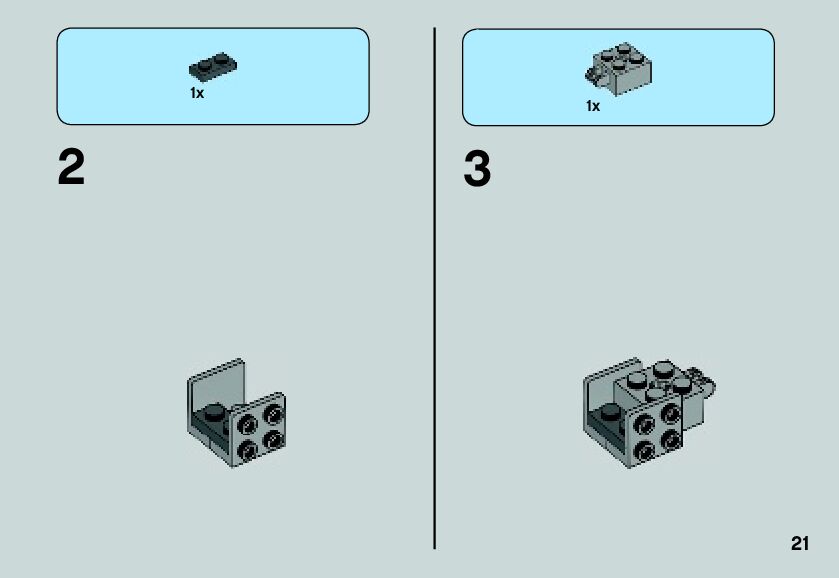 1x

2

1x

3

21