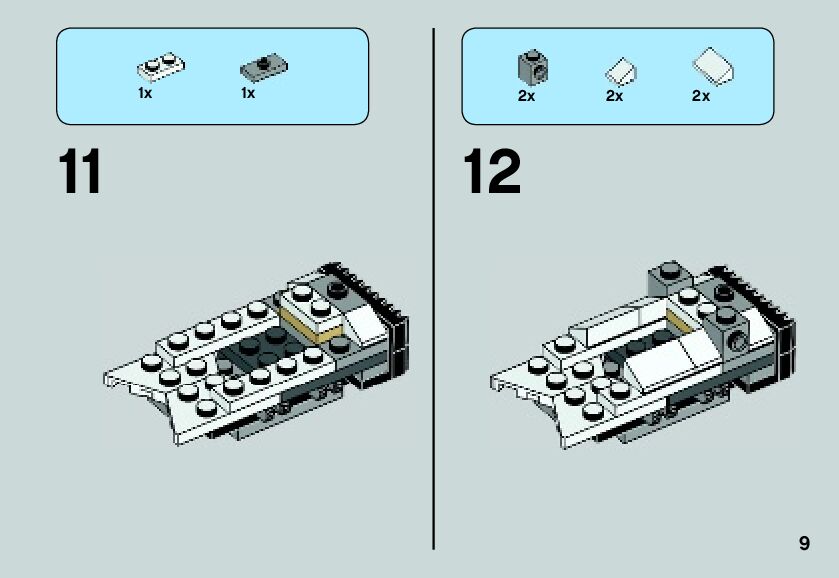 1x 1x

11

2x 2x 2x

12

9