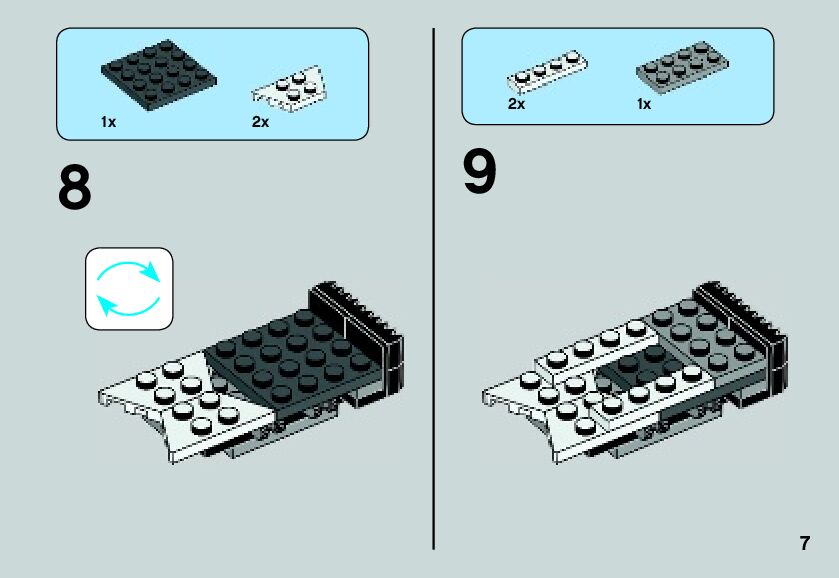 1x 2x

8

2x 1x

9

7