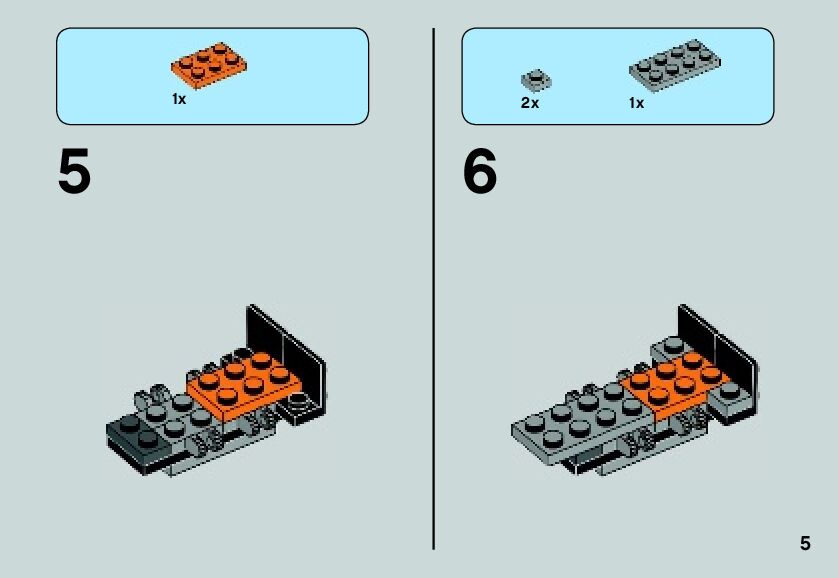 1x

5

2x 1x

6

5