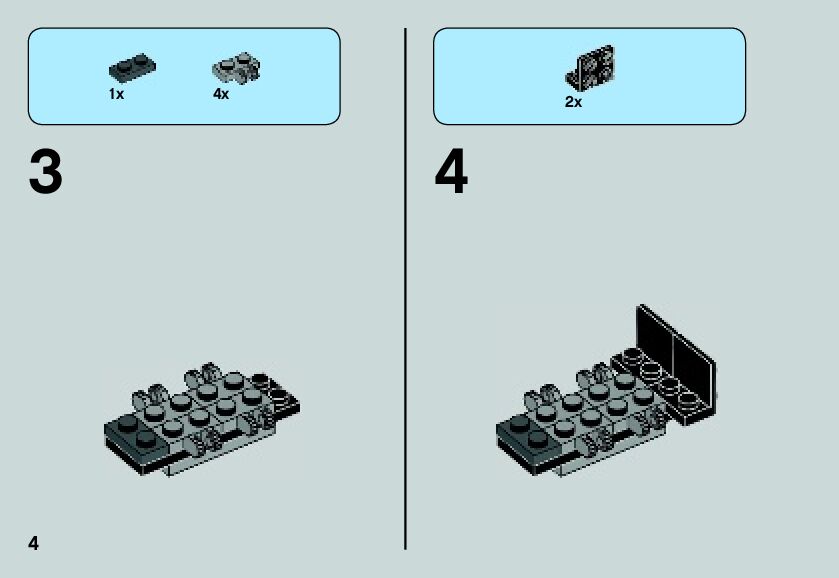 1x

4x

3

2x

4

4