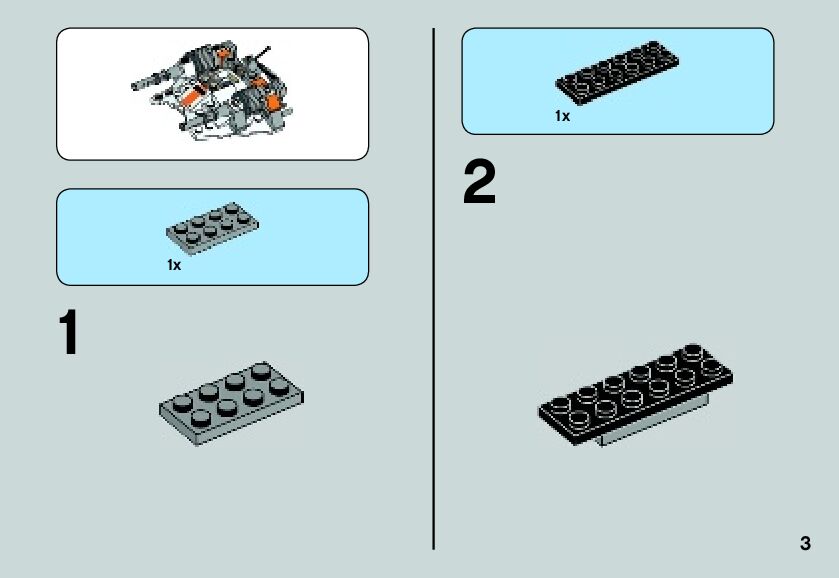 1x

1

1x

2

3