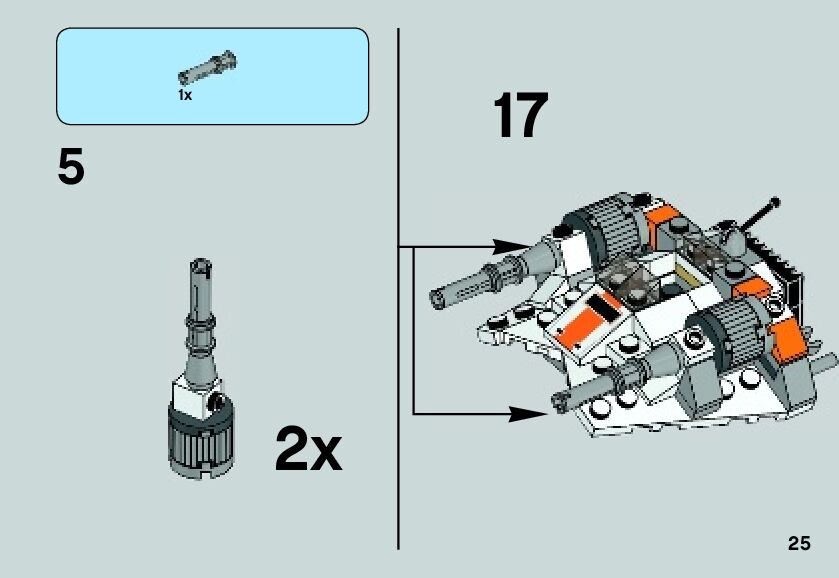 1x

5

2x

17

25