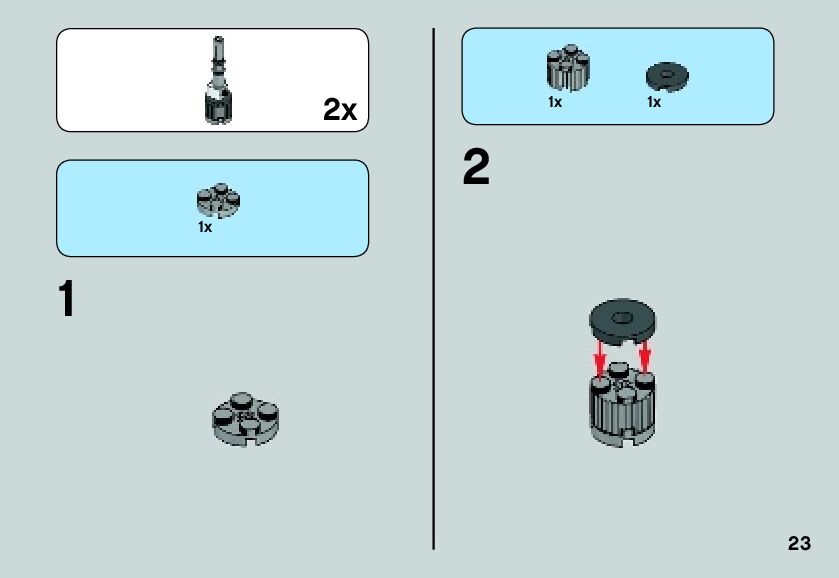 2x

1x

1

1x 1x

2

23