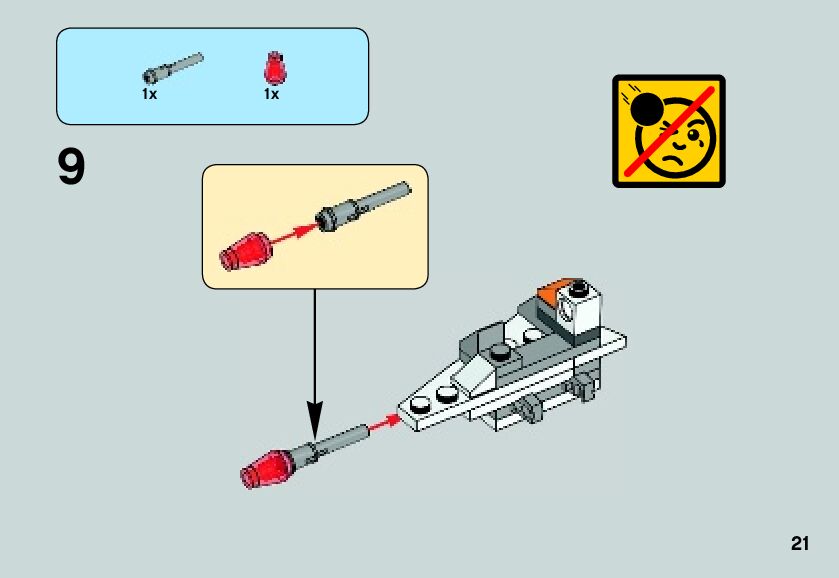 1x
1x

9

21