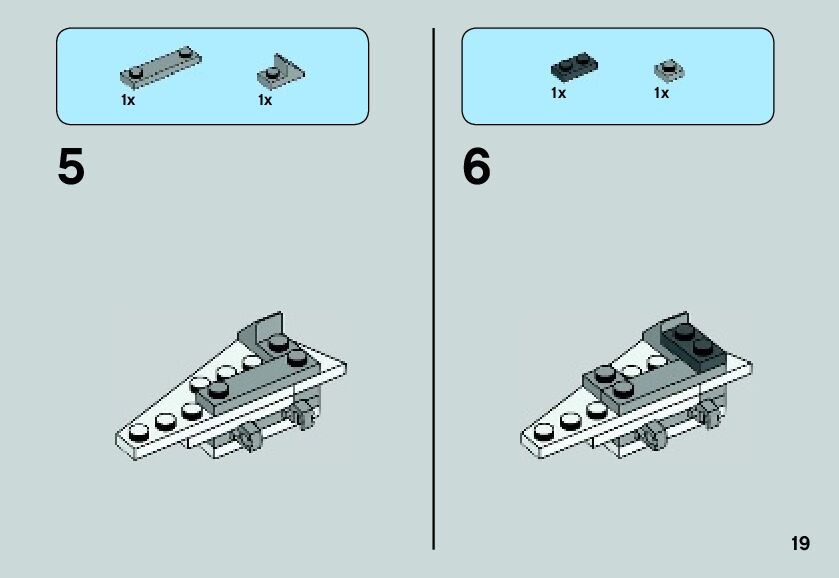 1x 1x

5

1x 1x

6

19