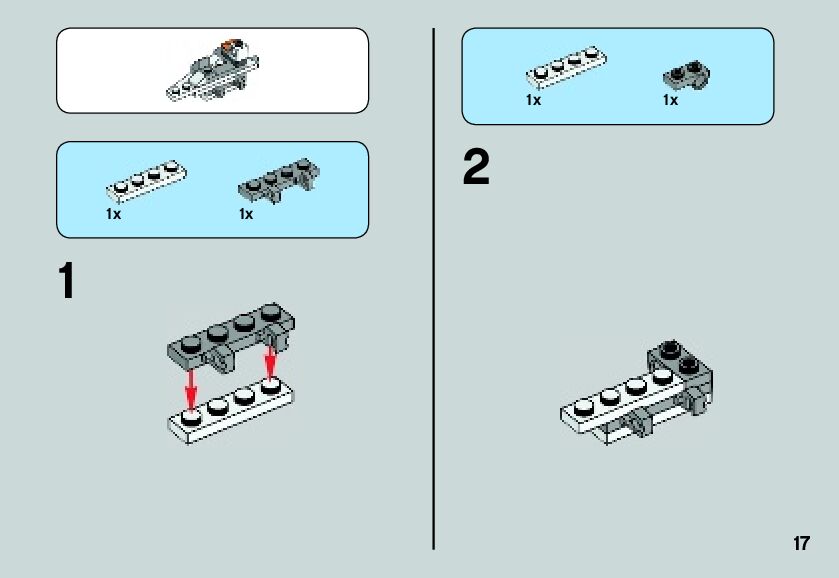 1x
1x

1

1x
1x

2

17