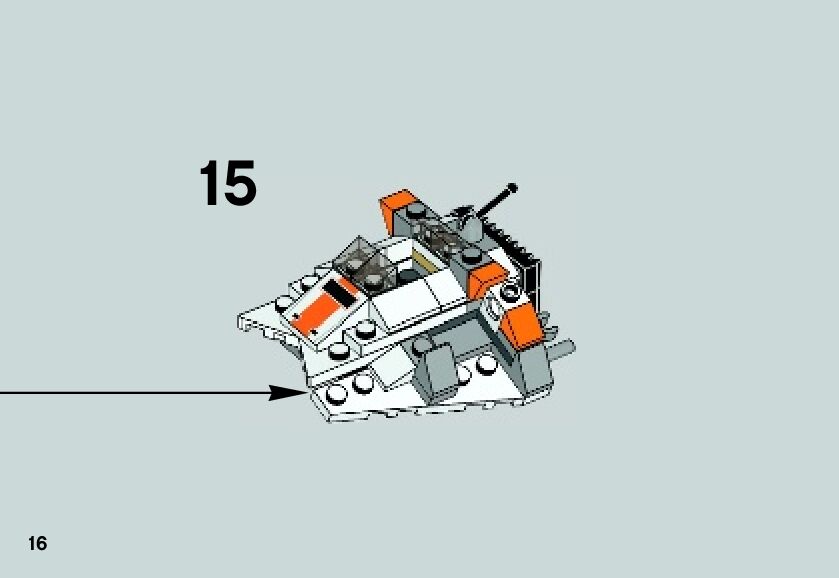 15

16