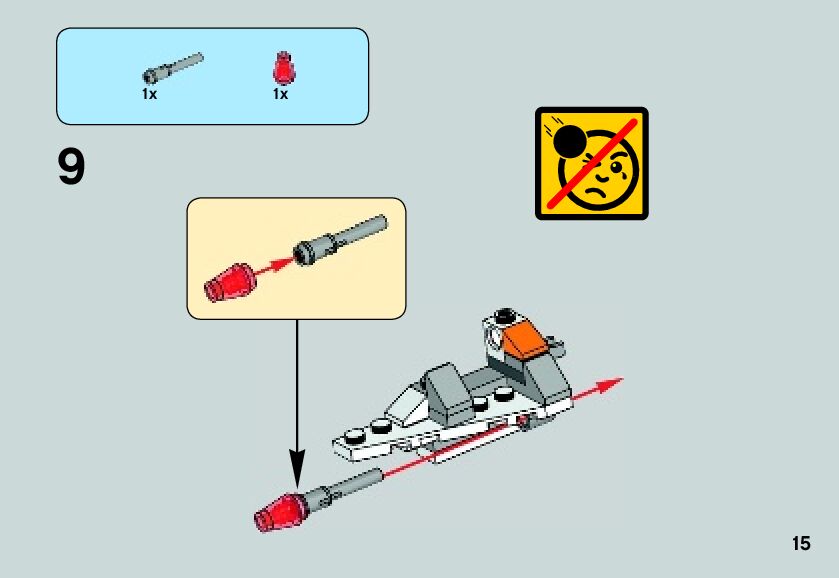 1x
1x

9

15