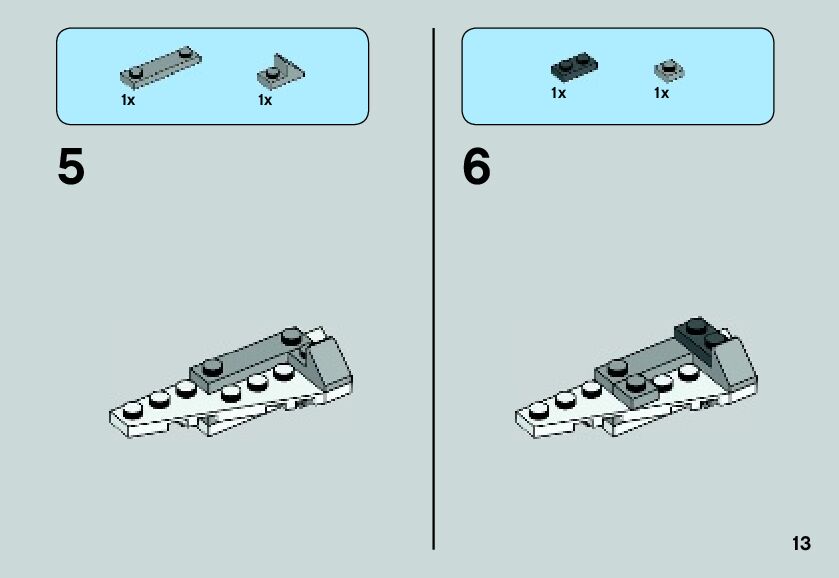 1x 1x

5

1x 1x

6

13