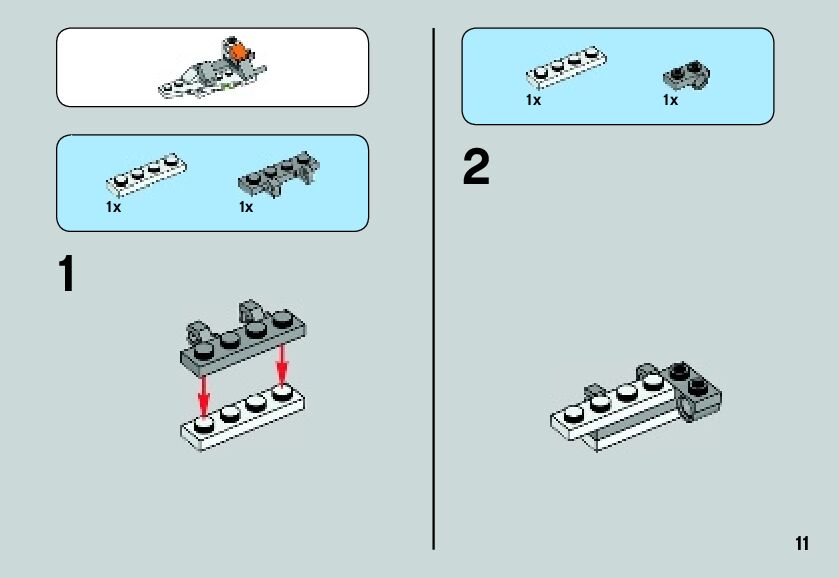 1x
1x

1

1x
1x

2

11