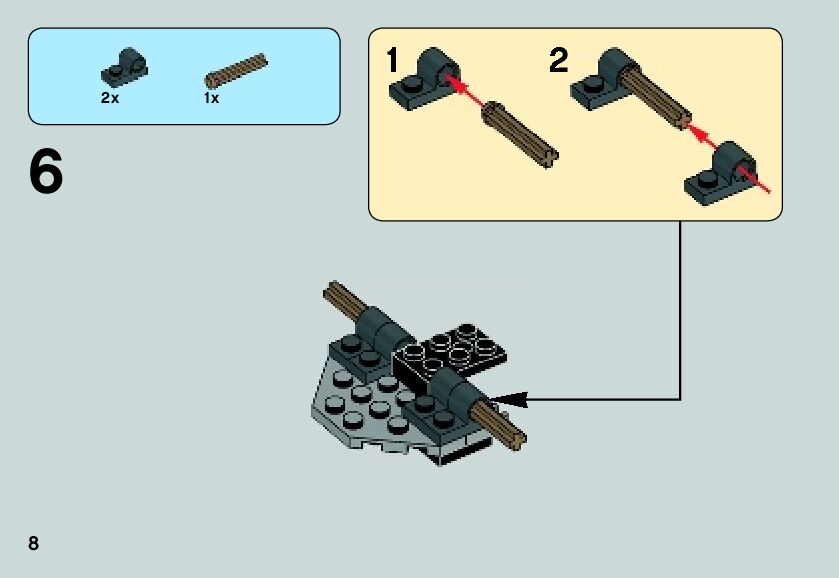 2x

1x

6

1

2

8