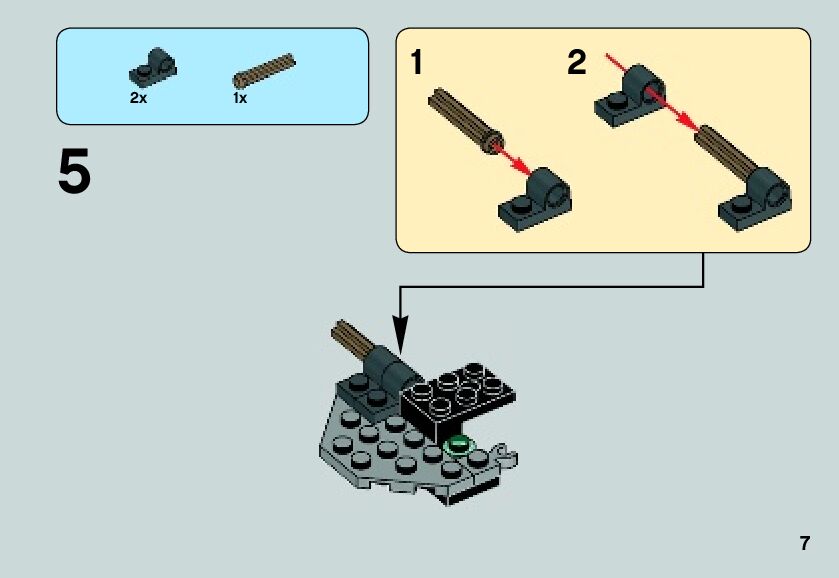 2x
1x

5

1

2

7